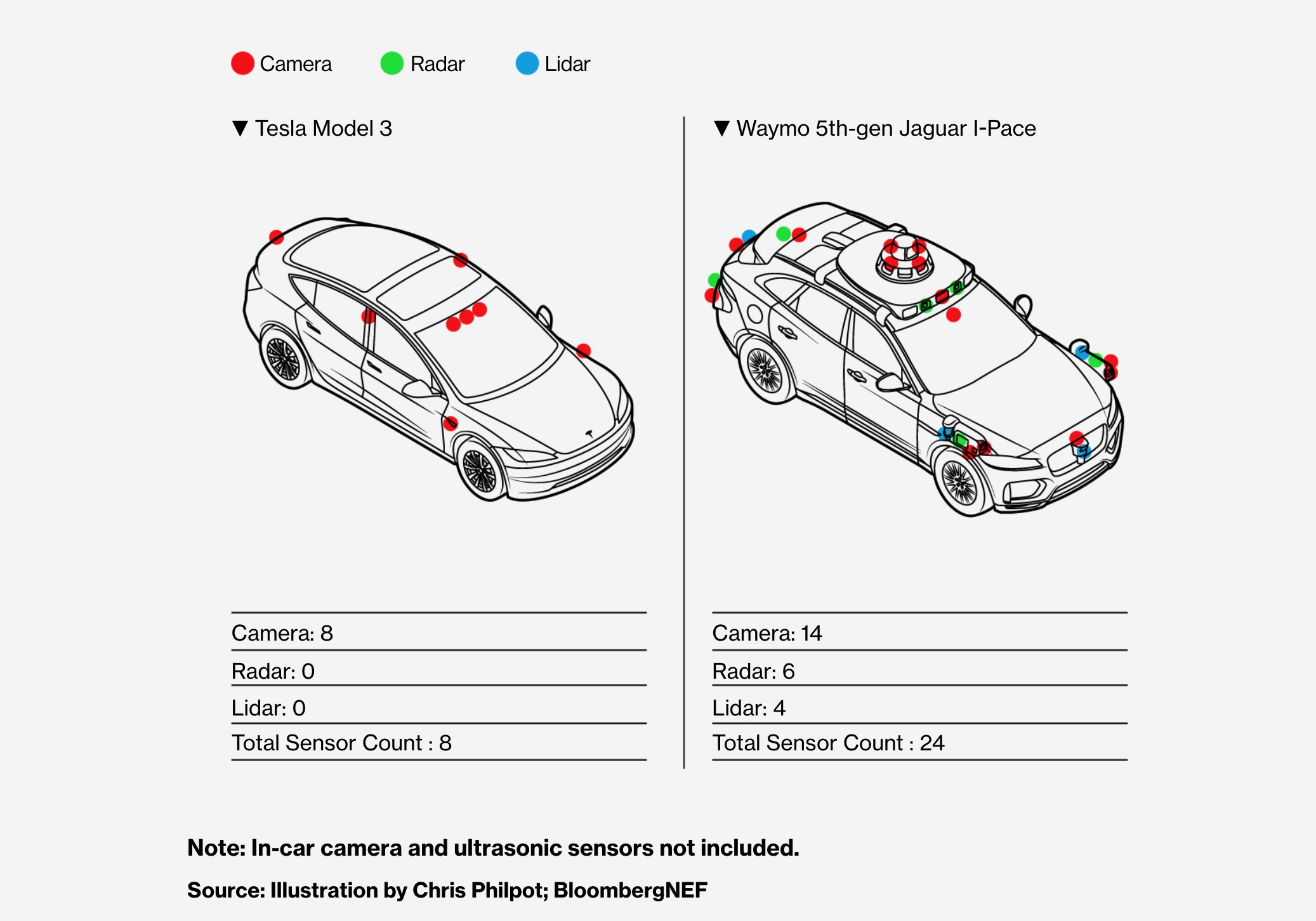 Camera Radar Lidar

▼ Tesla Model 3

Camera: 8

Radar: 0

Lidar: 0

Total Sensor Count : 8

▼ Waymo 5th-gen Jaguar I-Pace

Camera: 14

Radar: 6

Lidar: 4

Total Sensor Count : 24

Note: In-car camera and ultrasonic sensors not included.

Source: Illustration by Chris Philpot; BloombergNEF